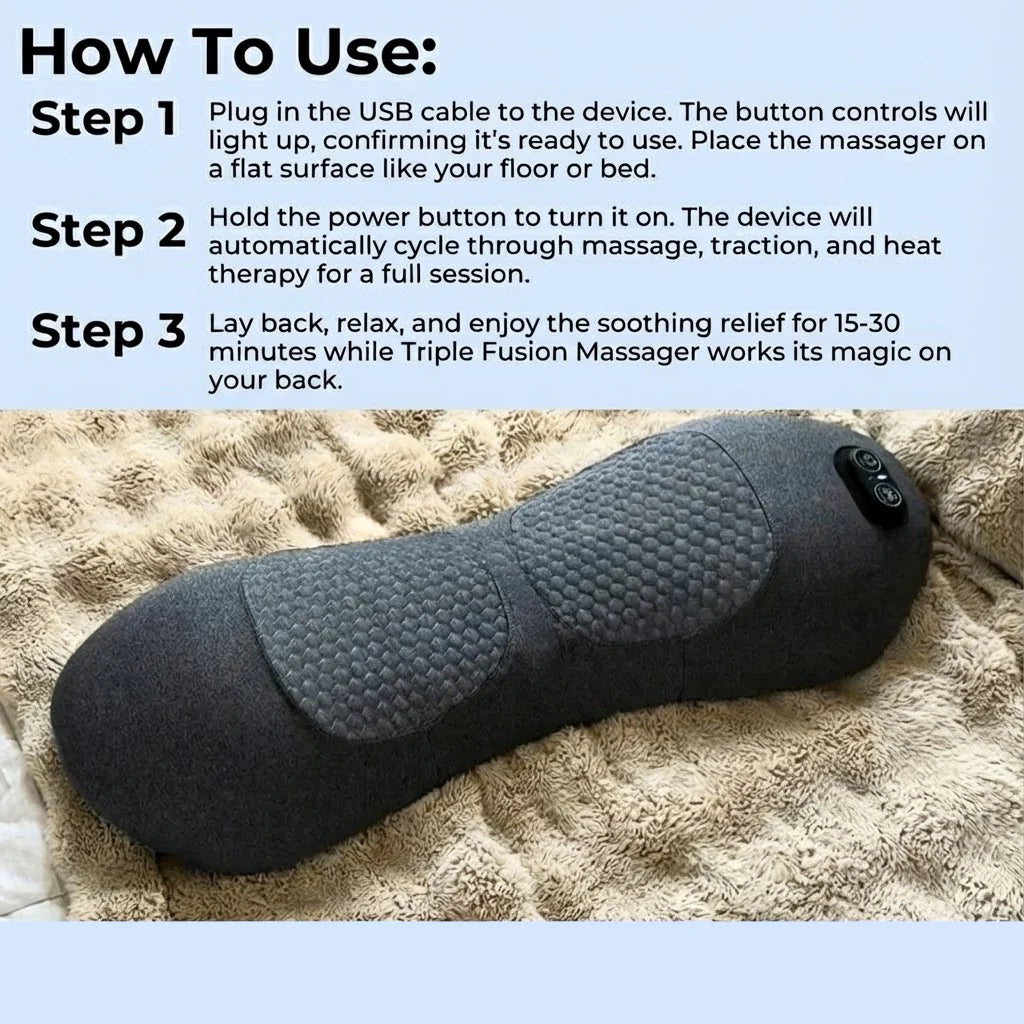 How To Use:

Step 1 Plug in the USB cable to the device. The button controls will light up, confirming it's ready to use. Place the massager on a flat surface like your floor or bed.

Step 2 Hold the power button to turn it on. The device will automatically cycle through massage, traction, and heat therapy for a full session.

Step 3 Lay back, relax, and enjoy the soothing relief for 15-30 minutes while Triple Fusion Massager works its magic on your back.