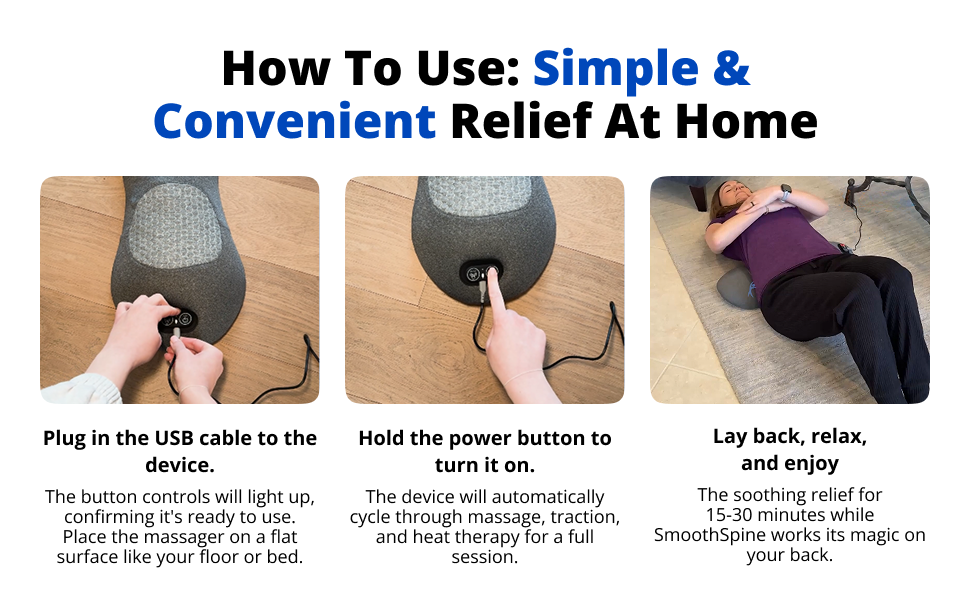 How To Use: Simple & Convenient Relief At Home

Plug in the USB cable to the device.

The button controls will light up, confirming it's ready to use. Place the massager on a flat surface like your floor or bed.

Hold the power button to turn it on.

The device will automatically cycle through massage, traction, and heat therapy for a full session.

Lay back, relax, and enjoy

The soothing relief for 15-30 minutes while SmoothSpine works its magic on your back.